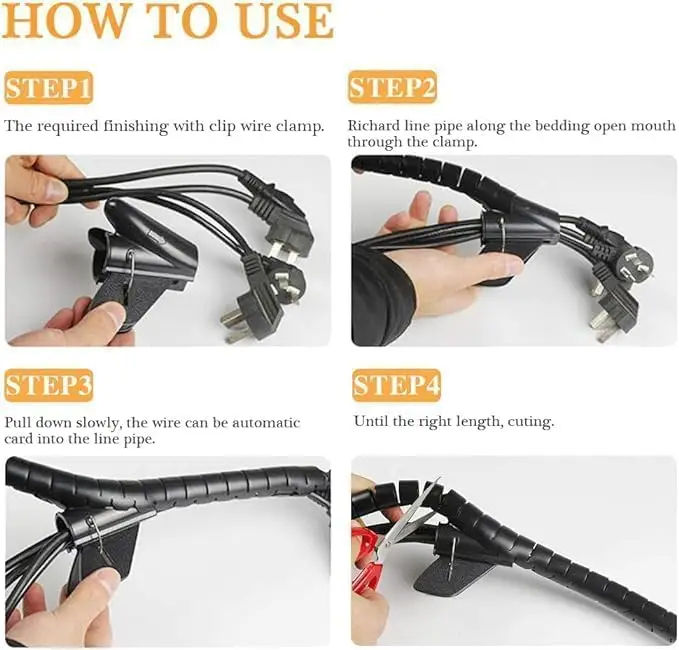 HOW TO USE

STEP1

The required finishing with clip wire clamp.

STEP2

Richard line pipe along the bedding open mouth through the clamp.

STEP3

Pull down slowly, the wire can be automatic card into the line pipe.

STEP4

Until the right length, cuting.